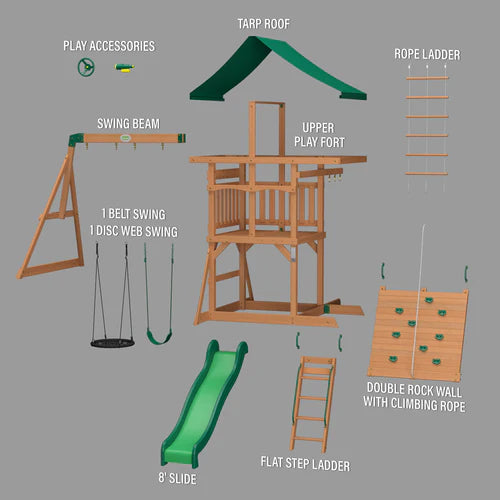 TARP ROOF

PLAY ACCESSORIES

ROPE LADDER

SWING BEAM

UPPER PLAY FORT

1 BELT SWING
1 DISC WEB SWING

DOUBLE ROCK WALL WITH CLIMBING ROPE

FLAT STEP LADDER

8' SLIDE