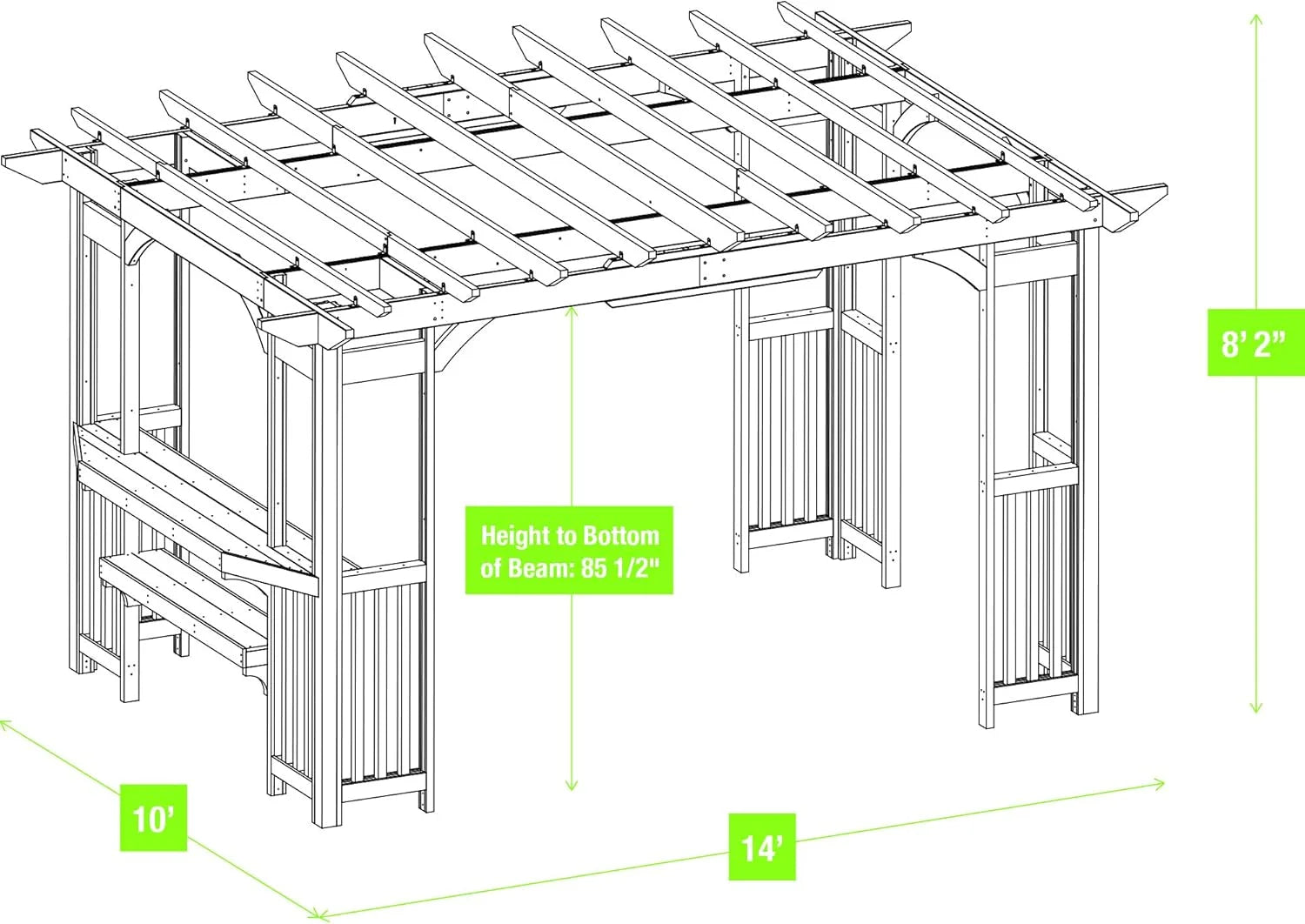 8' 2"

Height to Bottom of Beam: 85 1/2"

10'

14'