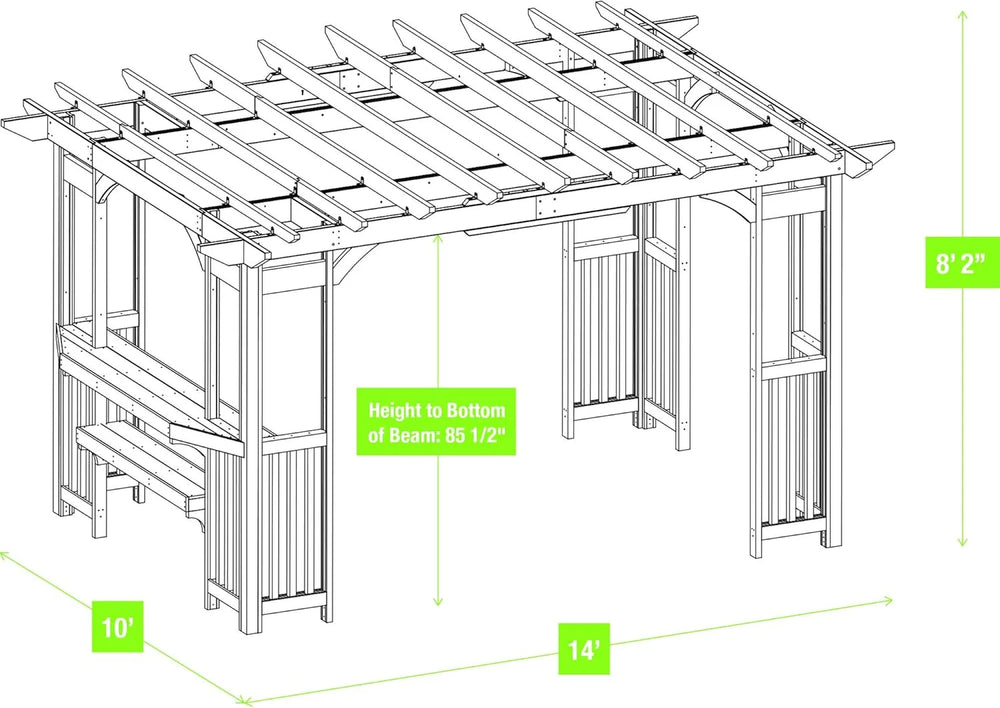 8' 2"

Height to Bottom of Beam: 85 1/2"

10'

14'